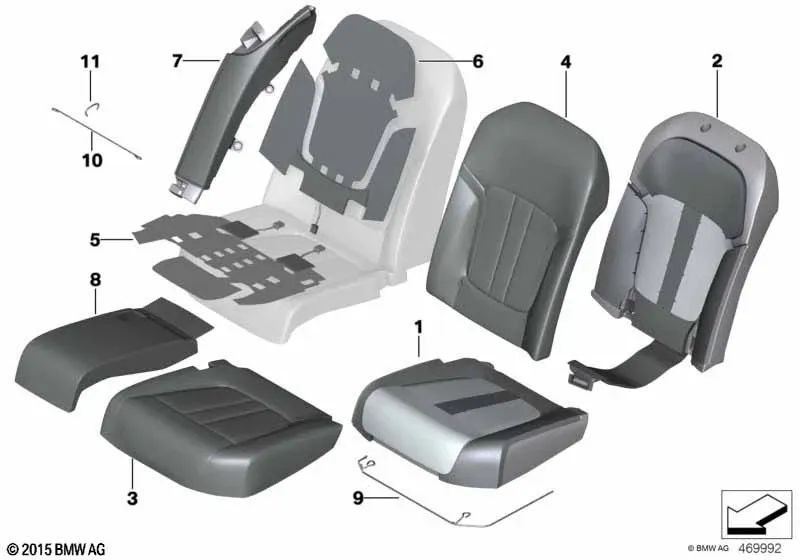 11
7
6
4
2
10
5
8
1
3
9
© 2015 BMW AG
© BMW AG 469992