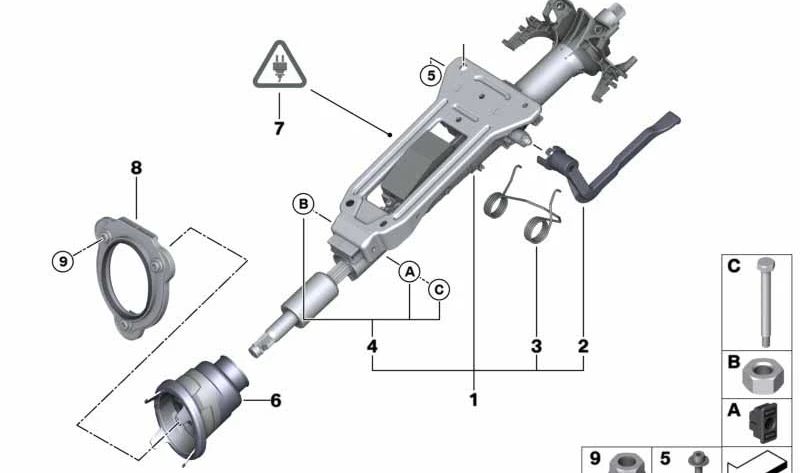 5
7
8
9
B
A
C
4
3
2
1
6
C
B
A
9
5