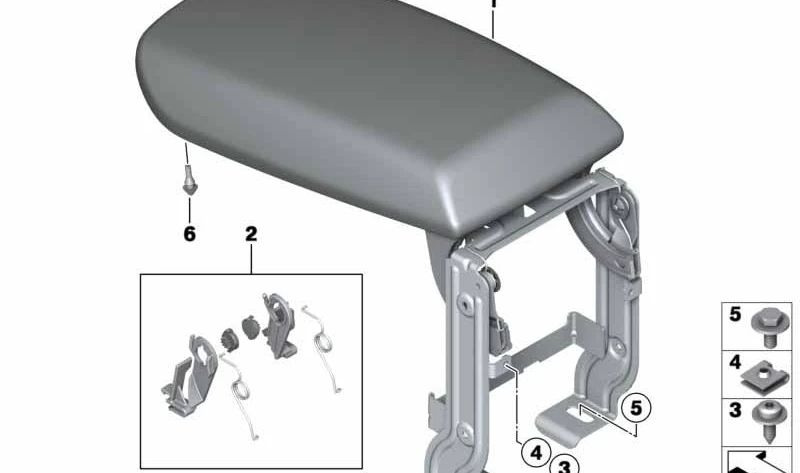 1
6
2
5
4
3
5
4
3