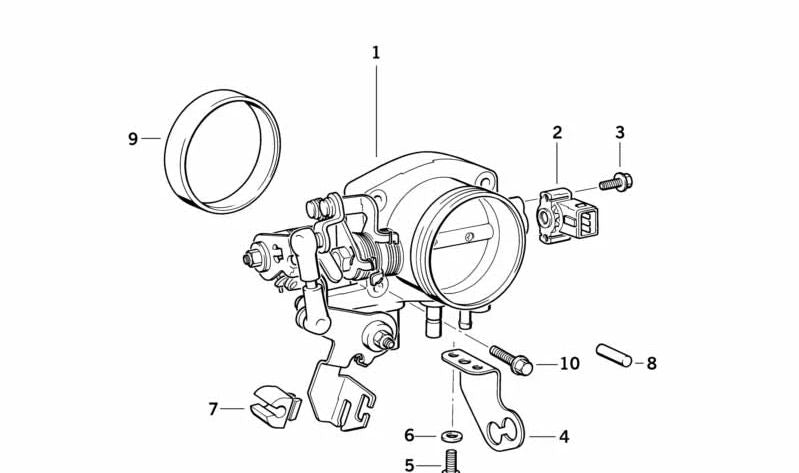 1
9
2
3
10
8
7
6
4
5