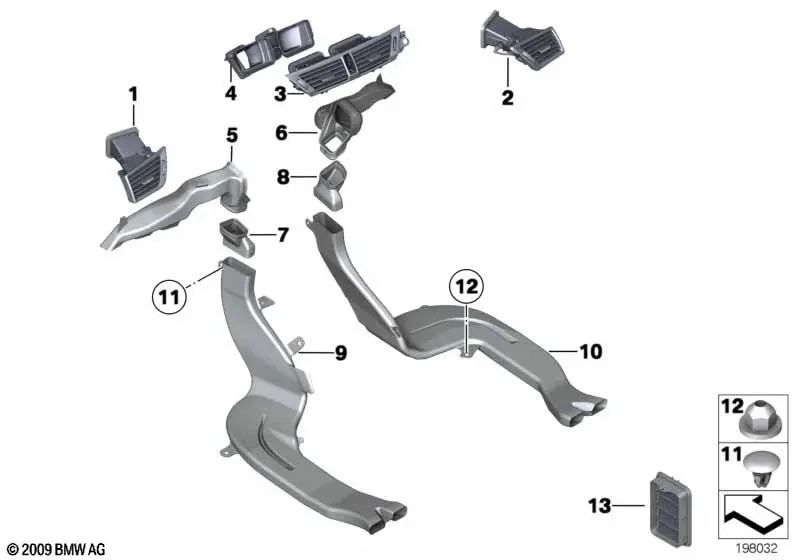 1
4
3
2
5
6
8
7
11
12
9
10
12
11
13
© 2009 BMW AG
198032