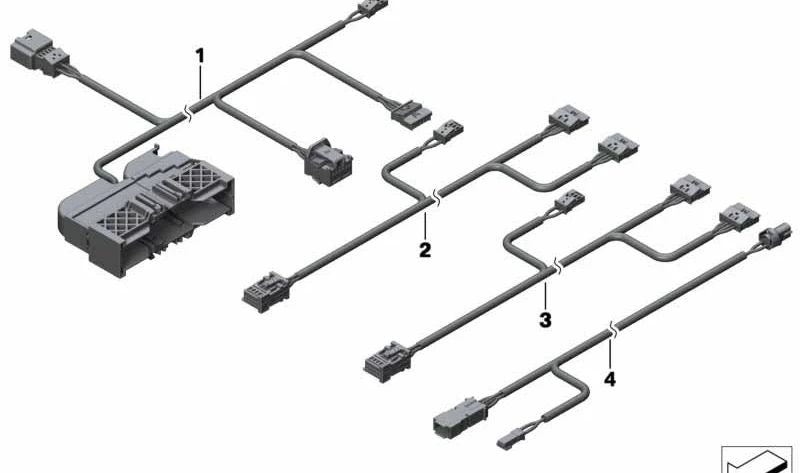 1
2
3
4