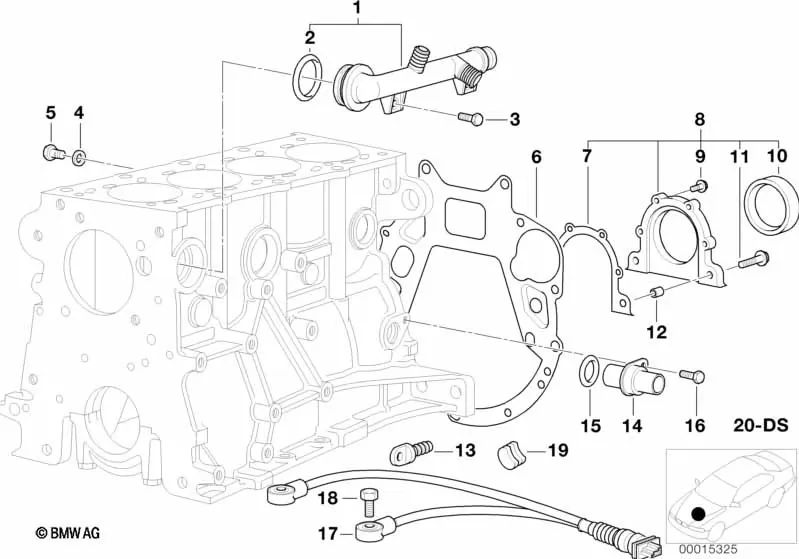 1
2
3
5
4
8
6
7
9
11
10
12
15
14
16
20-DS
13
19
18
17
© BMW AG
00015325