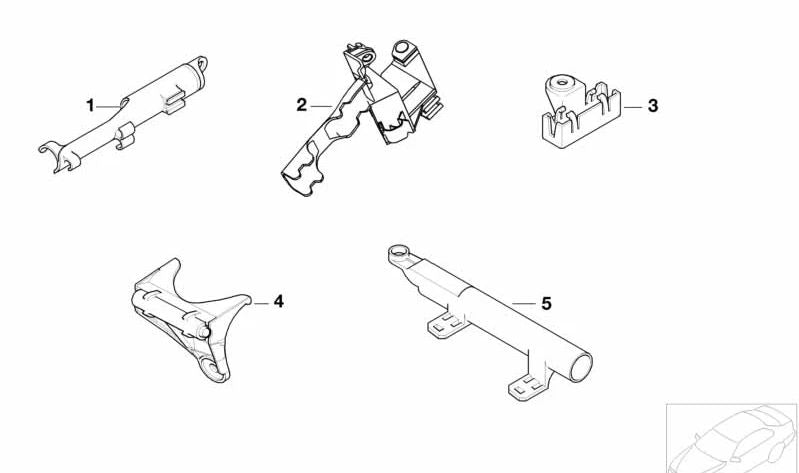 1

2

3

4

5