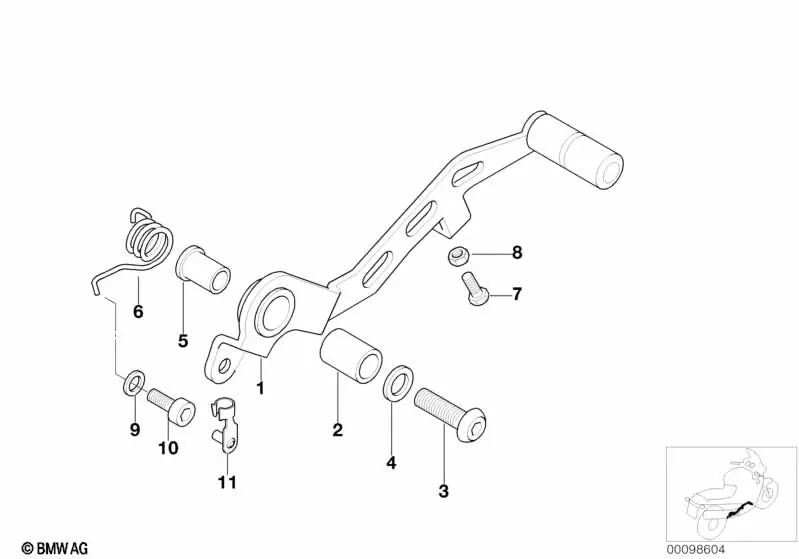 8
7
6
5
1
2
4
3
9
10
11
© BMW AG
00098604