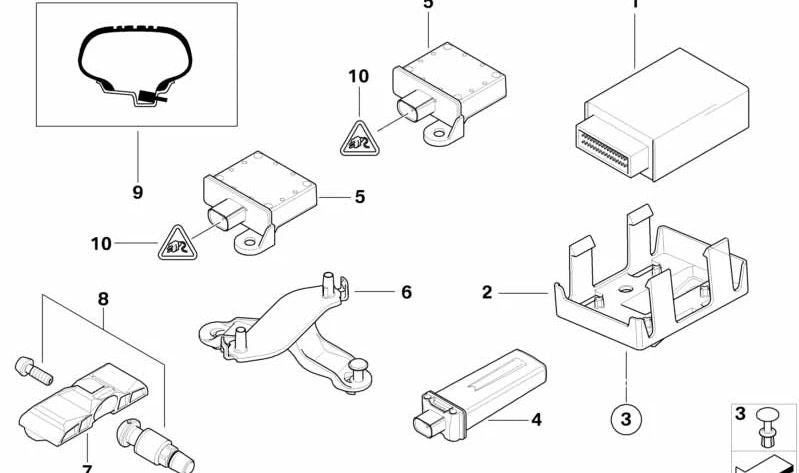 5
1
10
9
5
10
8
6
2
4
3
3
7