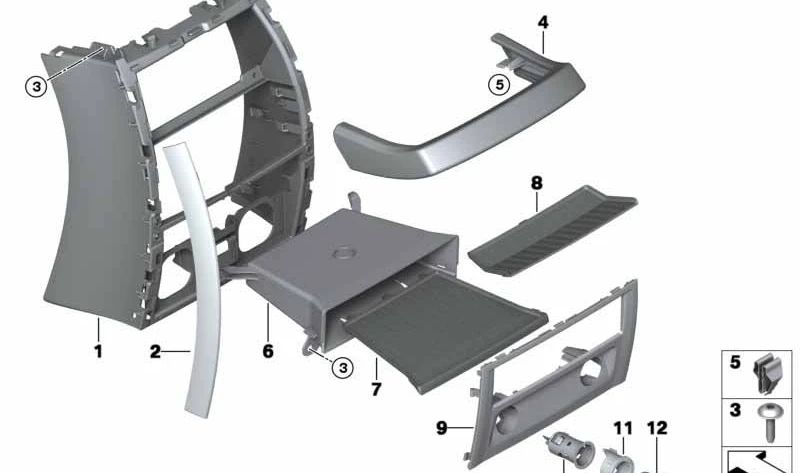 3
4
5
8
1
2
6
3
7
9
11
12
5
3