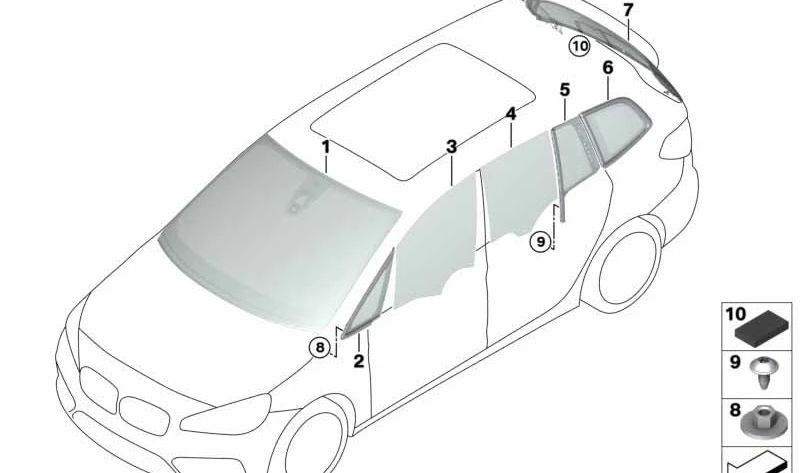 7
10
6
5
4
3
1
9
8
2
10
9
8