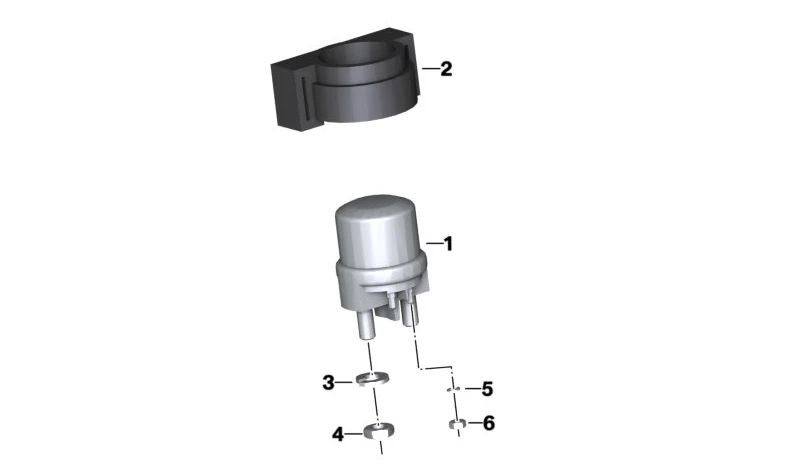 2
1
3
5
4
6