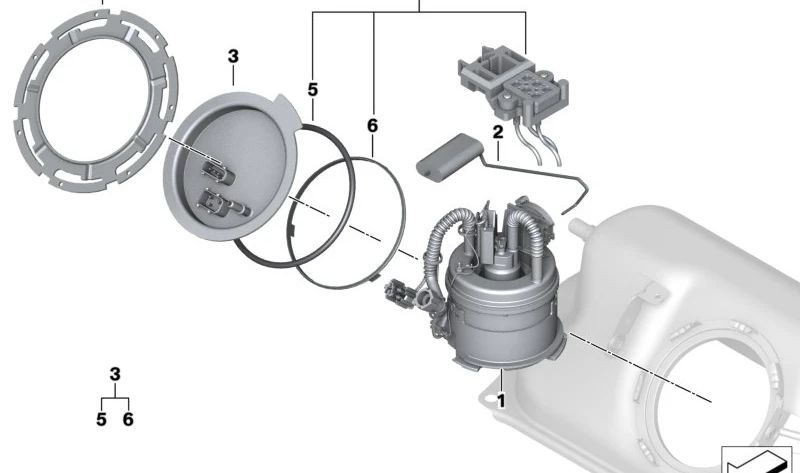 3
5
6
2
1
3
5 6