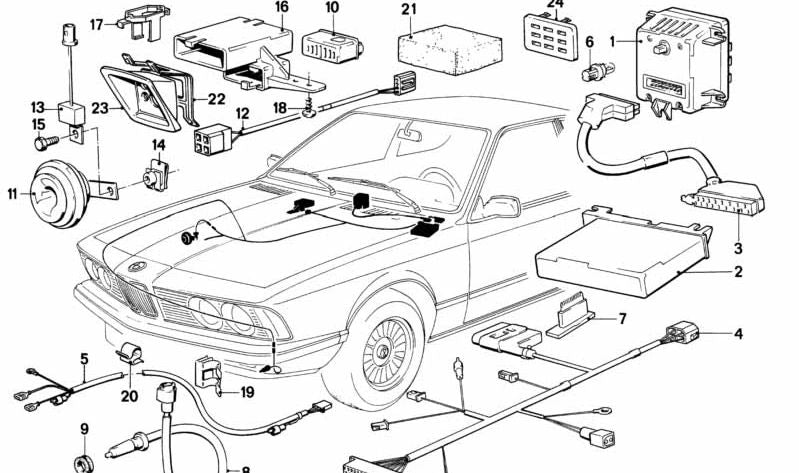 17
16
10
21
24
6
1
13
23
22
12
18
15
14
11
3
2
7
4
5
20
19
9
8