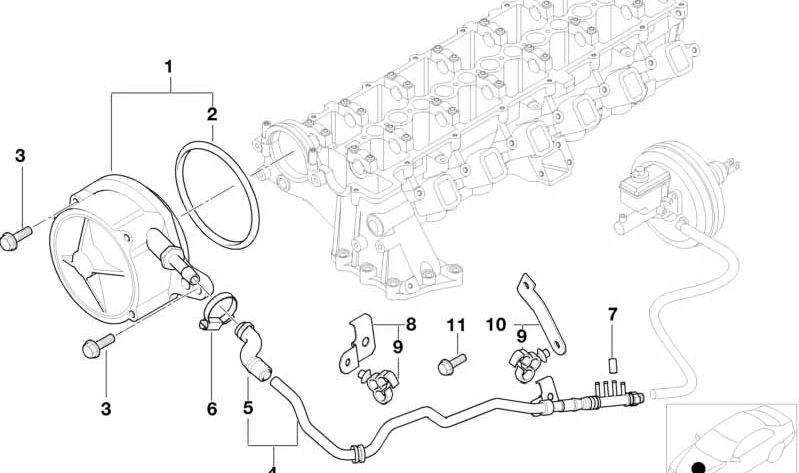 1
2
3
3
6
5
4
8
9
11
10
9
7