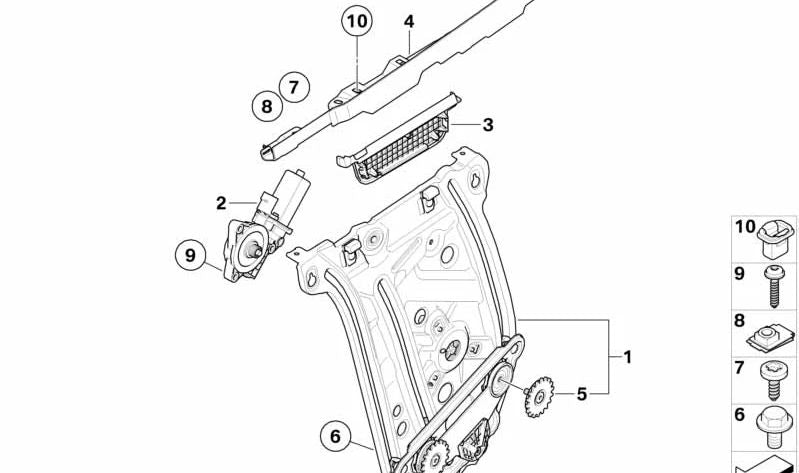 10
4
7
8
3
2
9
1
5
6
10
9
8
7
6