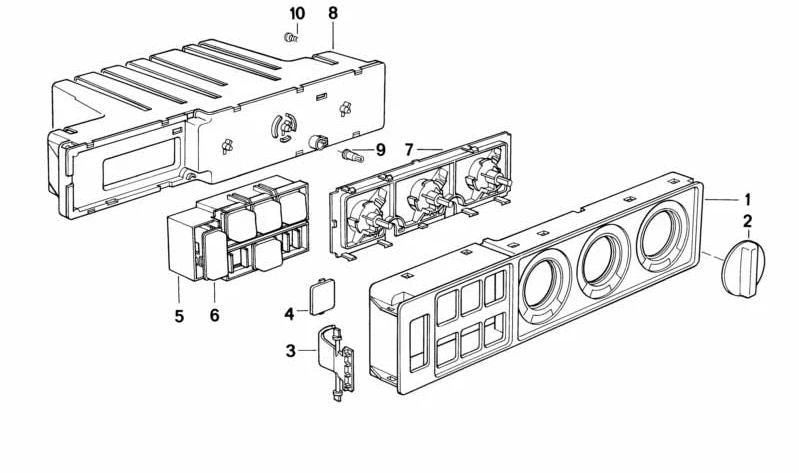 10
8
9
7
1
2
5
6
4
3