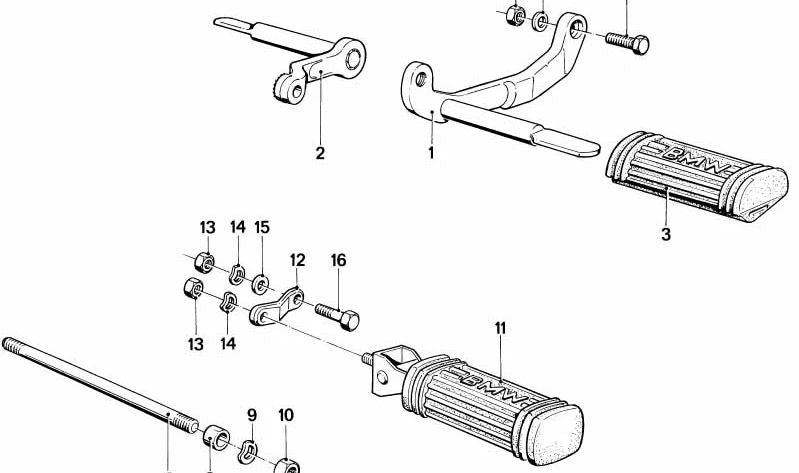 2
1
BMW
3
13
14
15
12
16
13
14
11
BMW
9
10