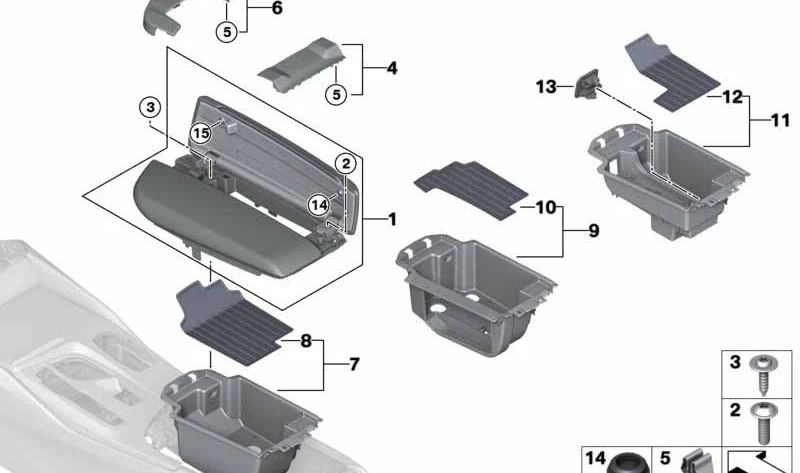 6
5
4
5
3
15
2
14
1
13
12
11
10
9
8
7
3
2
14
5