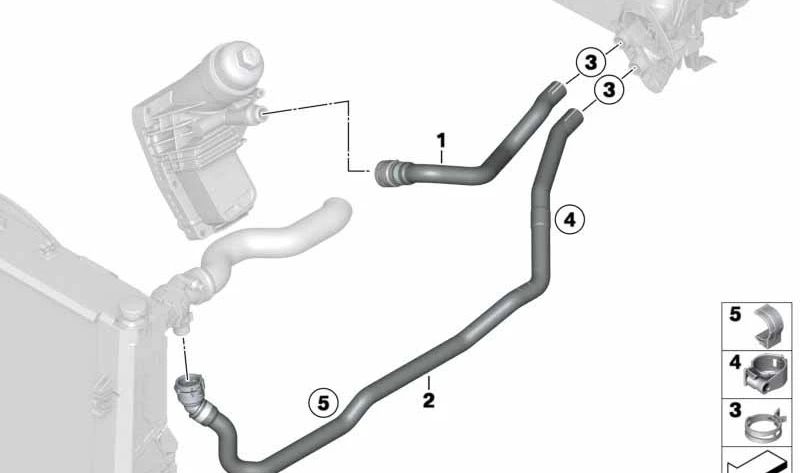 3
3
1
4
5
2
5
4
3