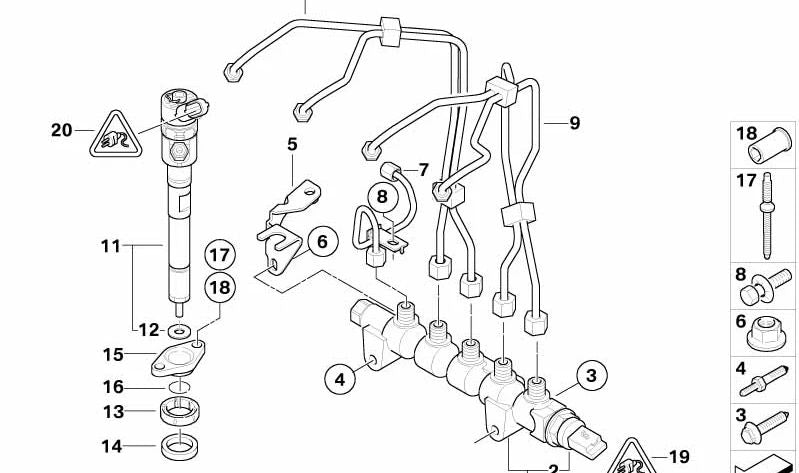 20
5
7
8
9
6
11
17
18
12
15
16
13
14
4
3
2
19
18
17
8
6
4
3