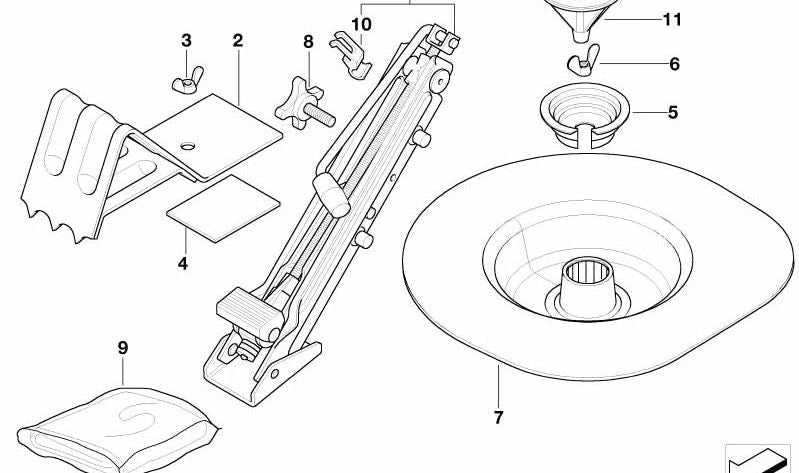 3
2
8
10
11
6
5
4
9
7