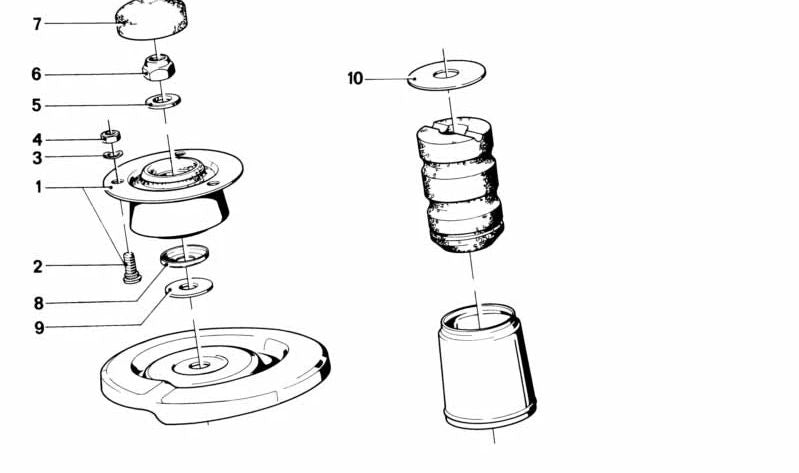 7
6
5
4
3
1
2
8
9
10