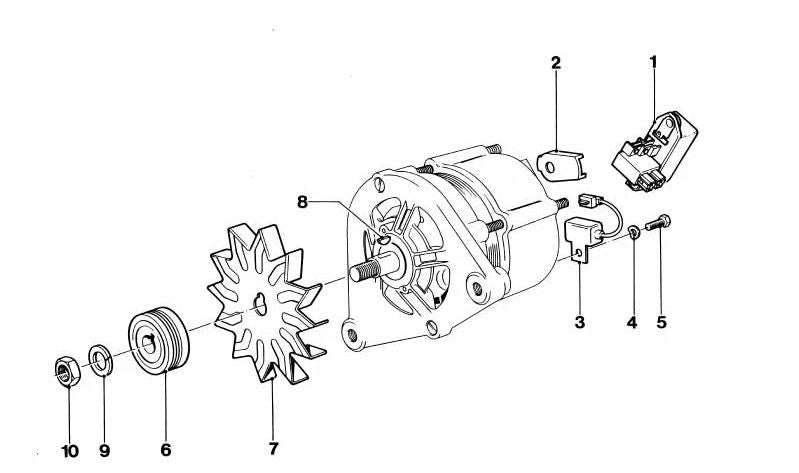 2
1
8
3
4
5
10
9
6
7