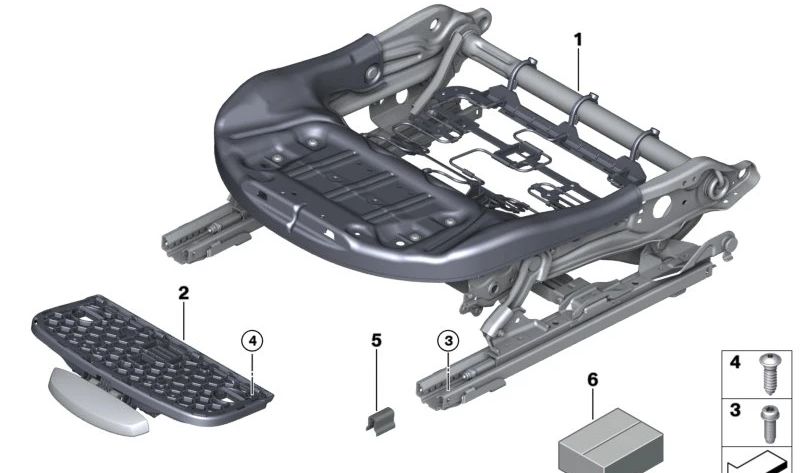 1

2

4

5

3

6

4

3