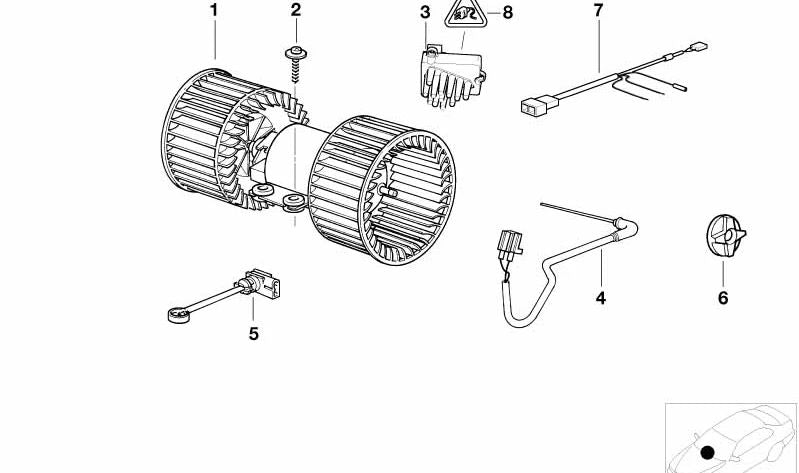 1
2
3
8
7
4
6
5