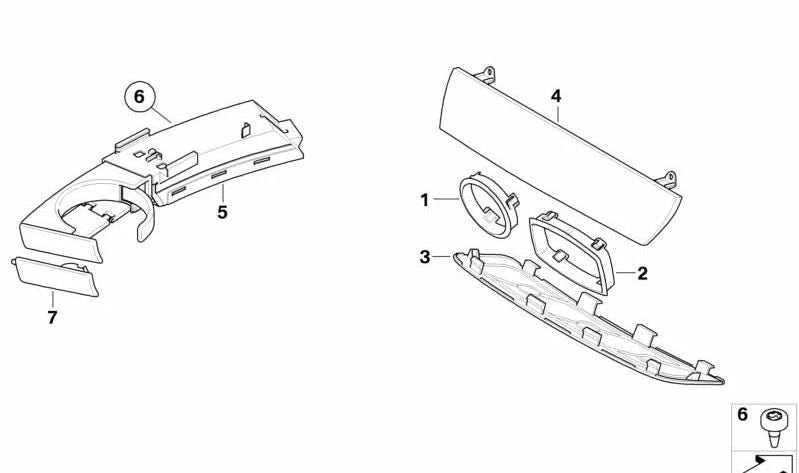 6
5
7
4
1
3
2
6