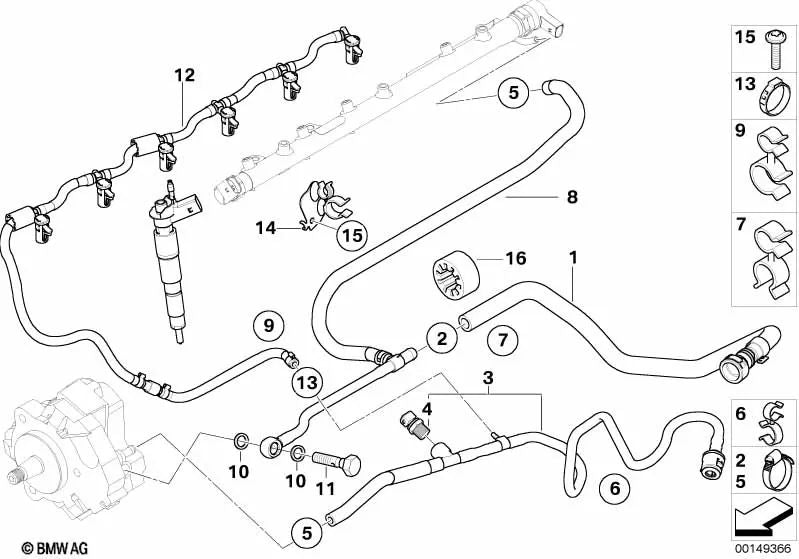 12
5
8
14
15
16
1
9
2
7
13
3
4
10
10
11
6
5
15
13
9
7
6
2
5
© BMW AG
00149366