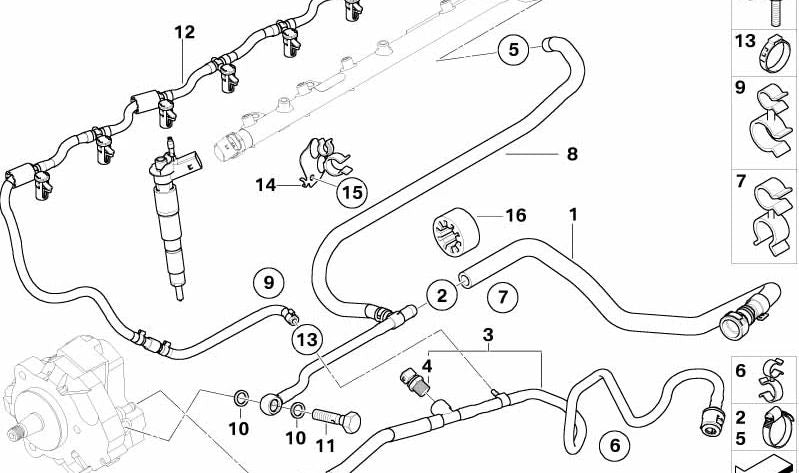 12
5
8
14
15
16
1
9
2
7
13
3
4
10
10
11
6
13
9
7
6
2
5