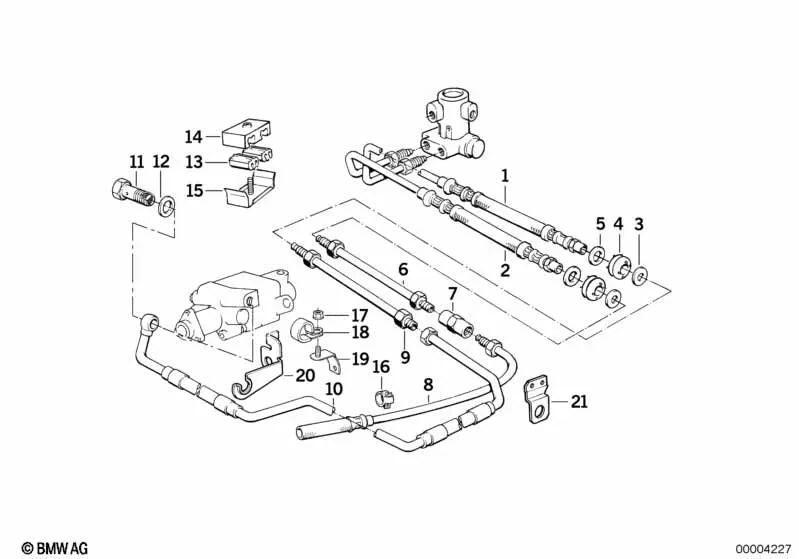 14
13
15
11 12
1
5 4 3
2
6
7
17
18
19
9
16
20
10
8
21
© BMW AG
00004227