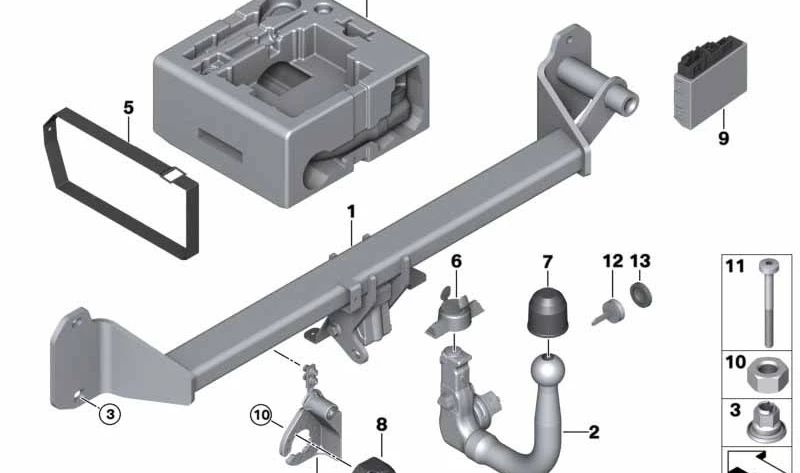 5
9
1
6
7
12
13
11
10
3
3
10
8
2