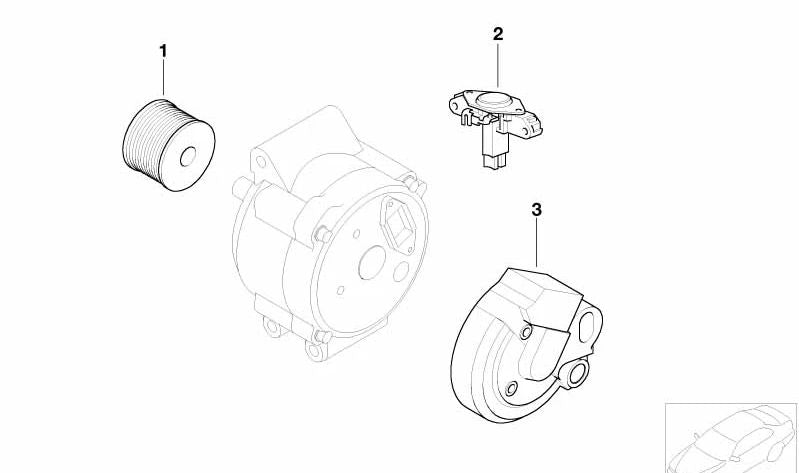 1

2

3