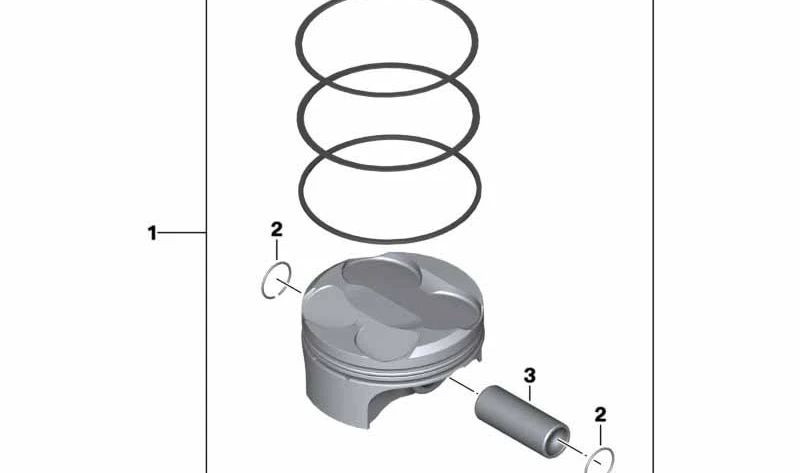 1
2
3
2