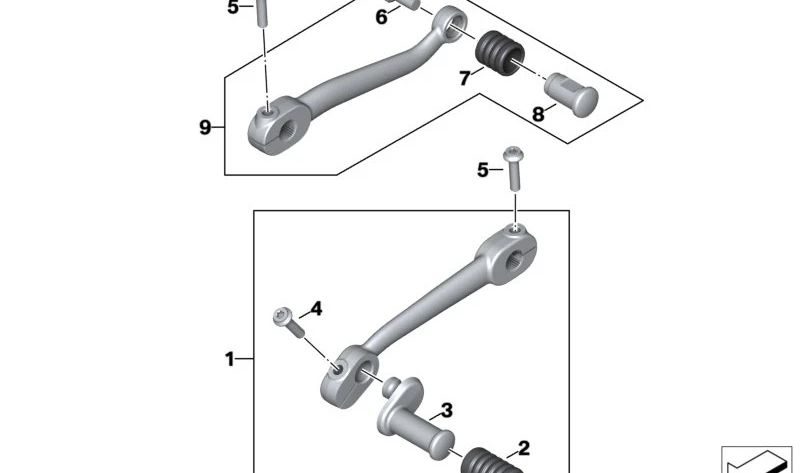 5
6
7
8
9
5
4
1
3
2