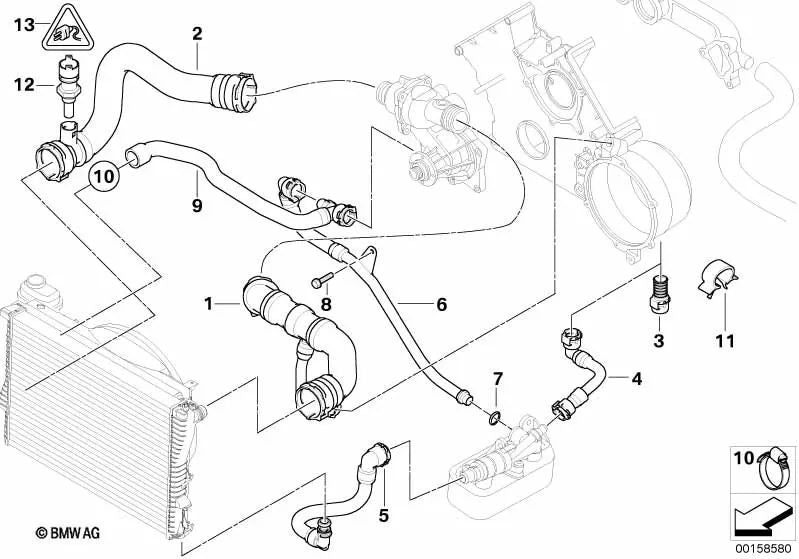 13
2
12
10
9
1
8
6
3
11
7
4
5
10
© BMW AG
00158580