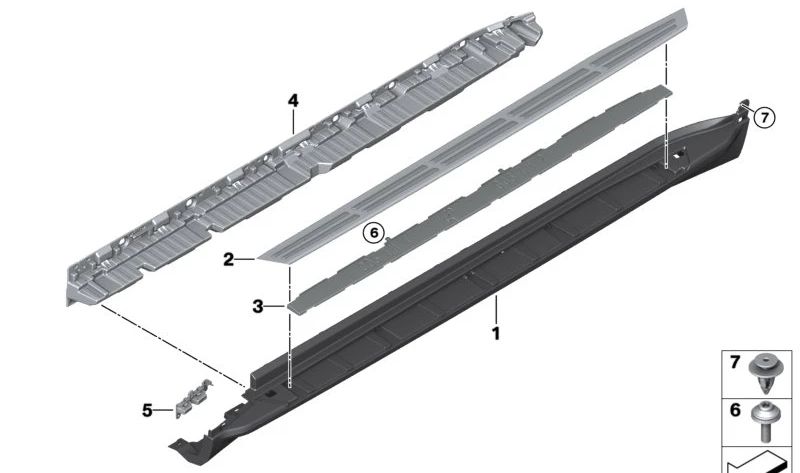 4
7
6
2
3
1
5
7
6