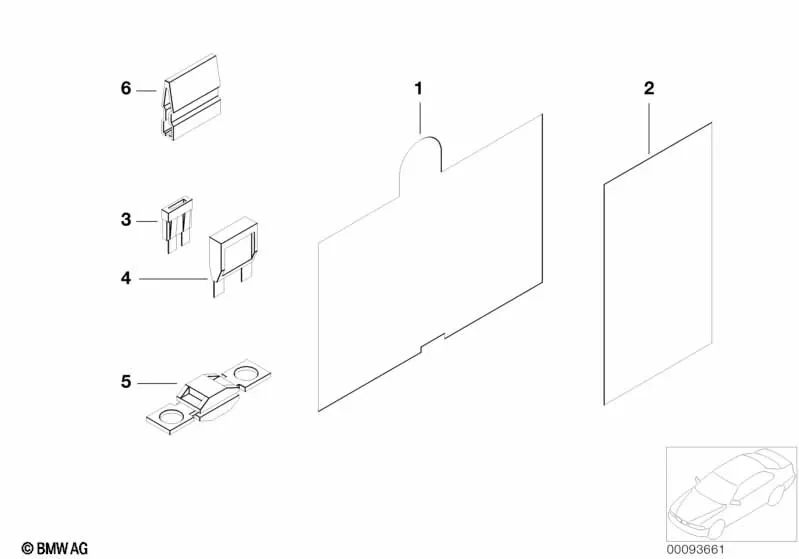 6

1

2

3

4

5

© BMW AG

00093661