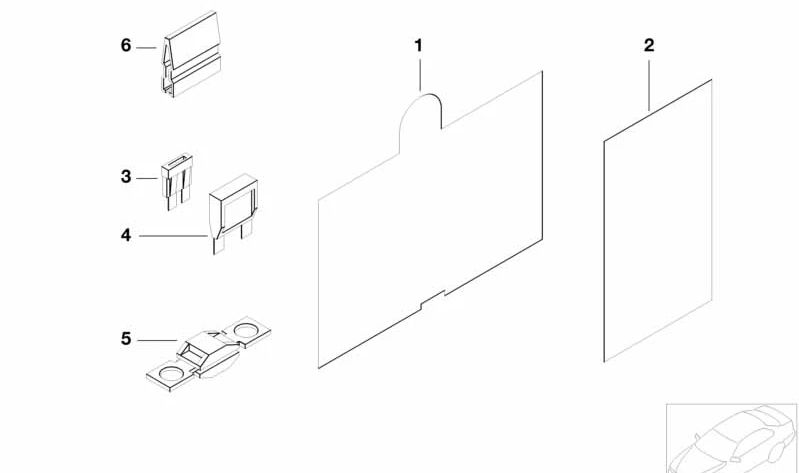 6
1
2
3
4
5