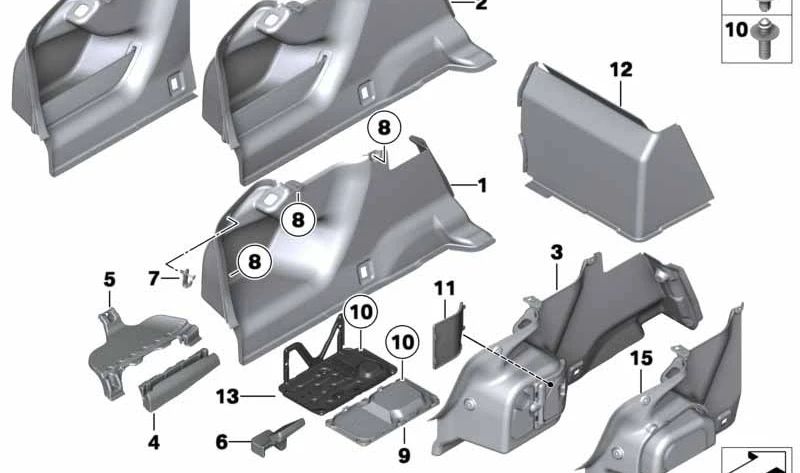 2
10
12
8
1
8
8
7
5
3
11
10
10
15
13
4
6
9