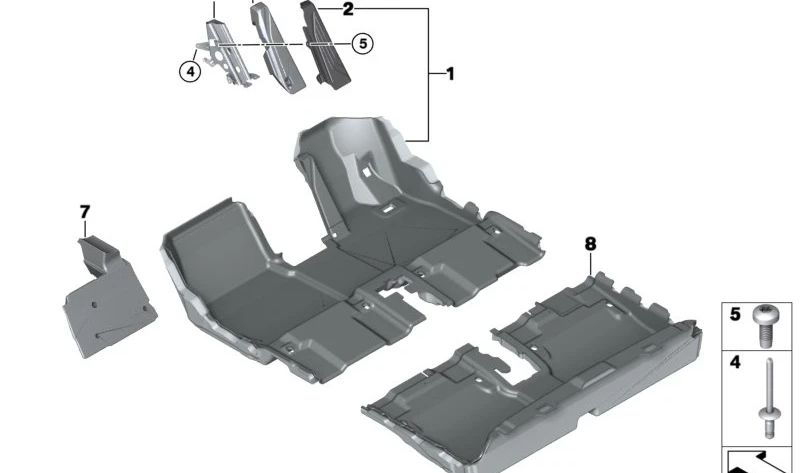 2
5
4
1
7
8
5
4