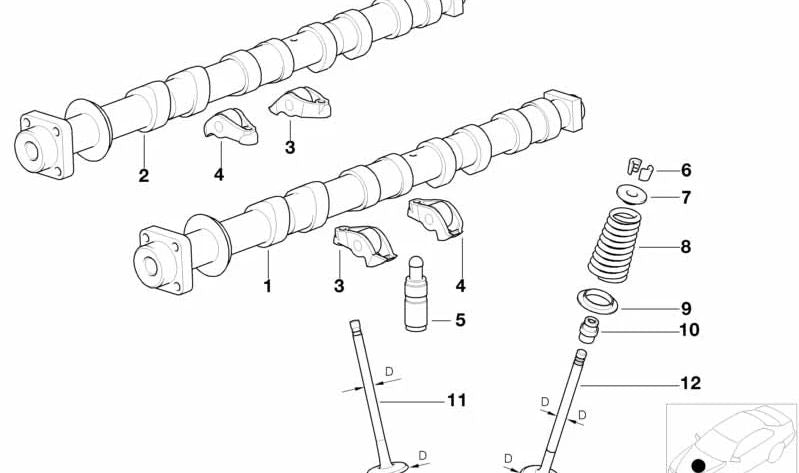 2
4
3
6
7
8
1
3
4
5
9
10
D
11
12
D
D
D
D