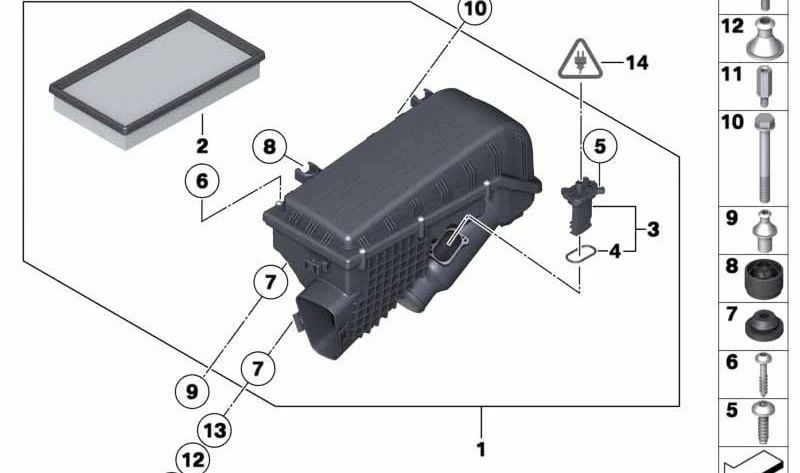 10
14
2
8
5
6
3
4
7
9
7
13
12
1
12
11
10
9
8
7
6
5