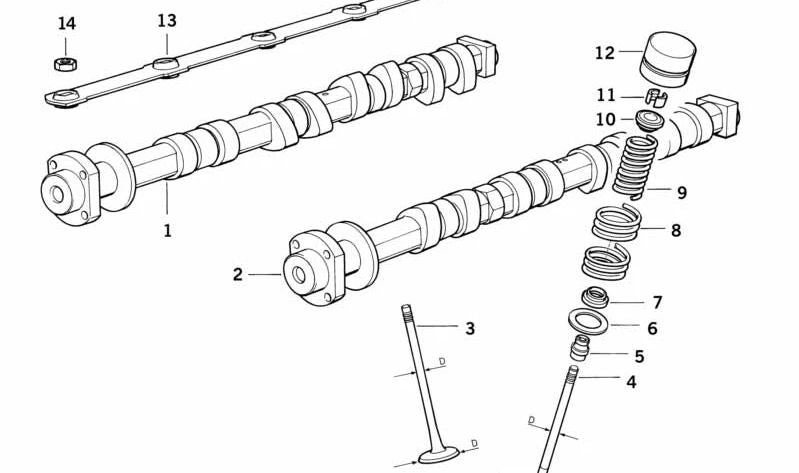 14
13
12
11
10
9
8
7
6
5
4
3
2
1
D
D
D