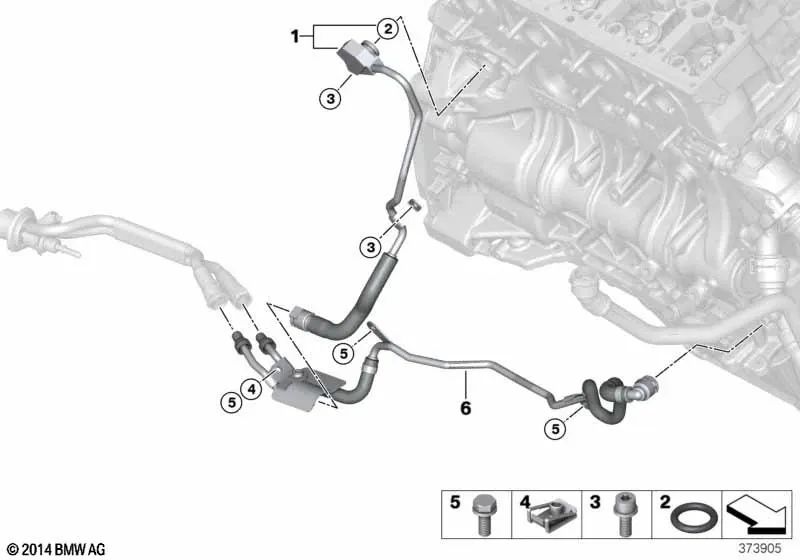 1
2
3
3
5
4
5
6
5
5
4
3
2
© 2014 BMW AG
373905