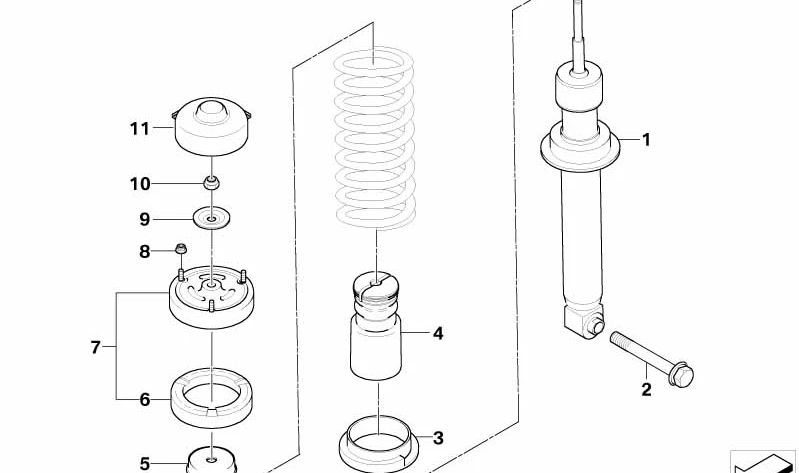 11
10
9
8
7
6
5
4
3
1
2