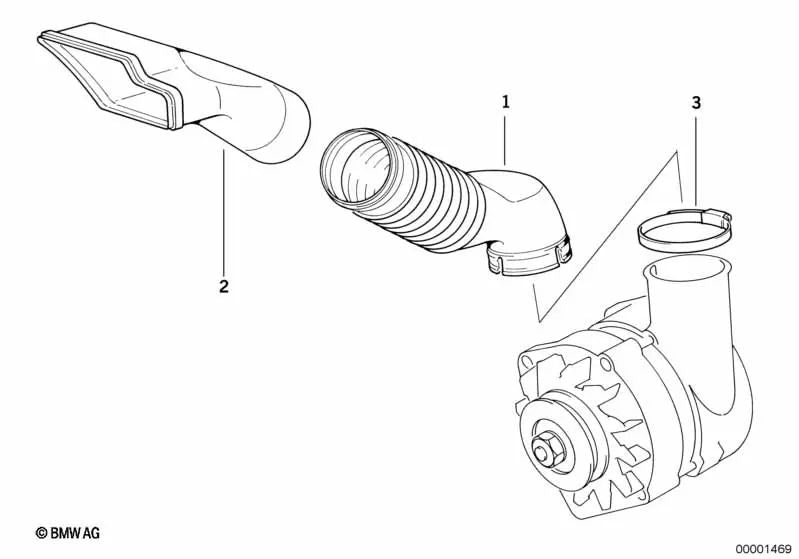 1

3

2

© BMW AG

00001469