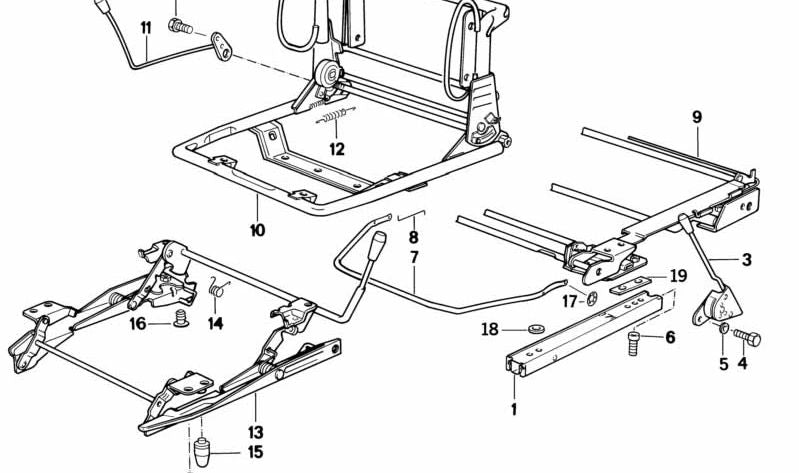 11
12
9
10
8
7
3
19
17
16
14
18
6
5
4
1
13
15