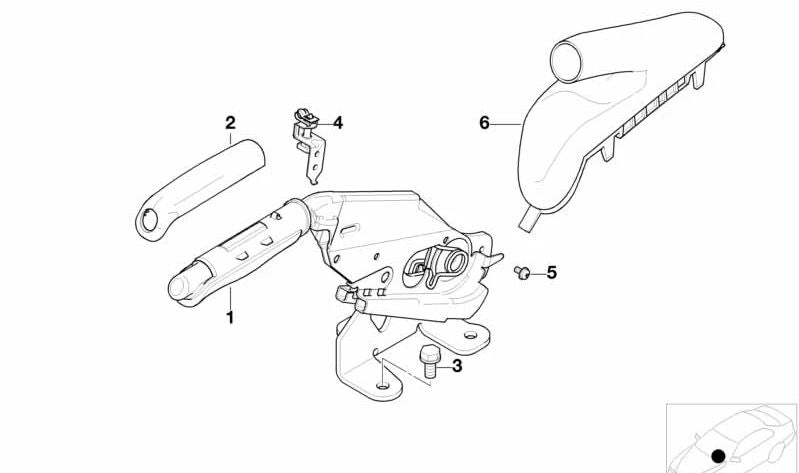 2
4
6
5
1
3