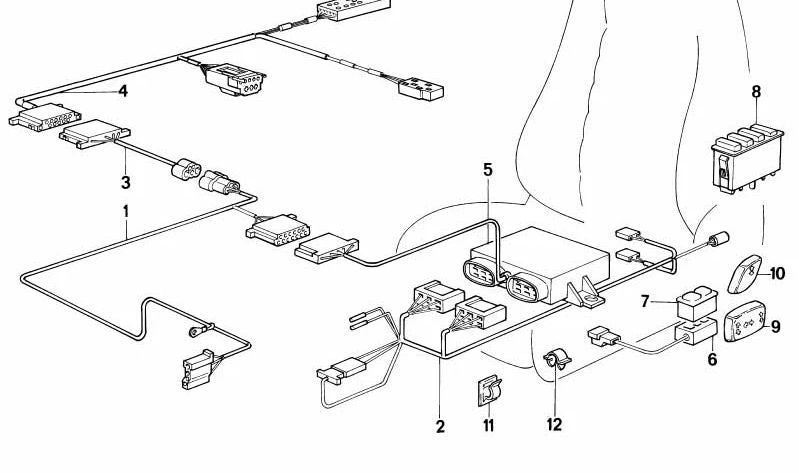 4
8
3
5
1
10
7
9
6
2
11
12